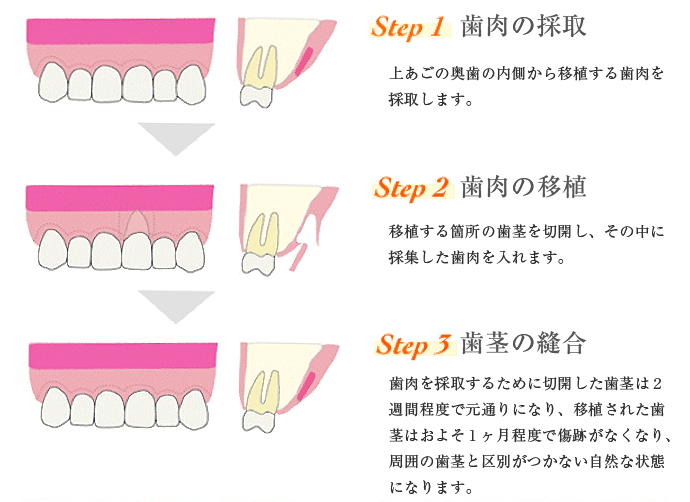 Step 1 歯肉の採取

上あごの奥歯の内側から移植する歯肉を採取します。

Step 2 歯肉の移植

移植する箇所の歯茎を切開し、その中に採集した歯肉を入れます。

Step 3 歯茎の縫合

歯肉を採取するために切開した歯茎は２週間程度で元通りになり、移植された歯茎はおよそ１ヶ月程度で傷跡がなくなり、周囲の歯茎と区別がつかない自然な状態になります。